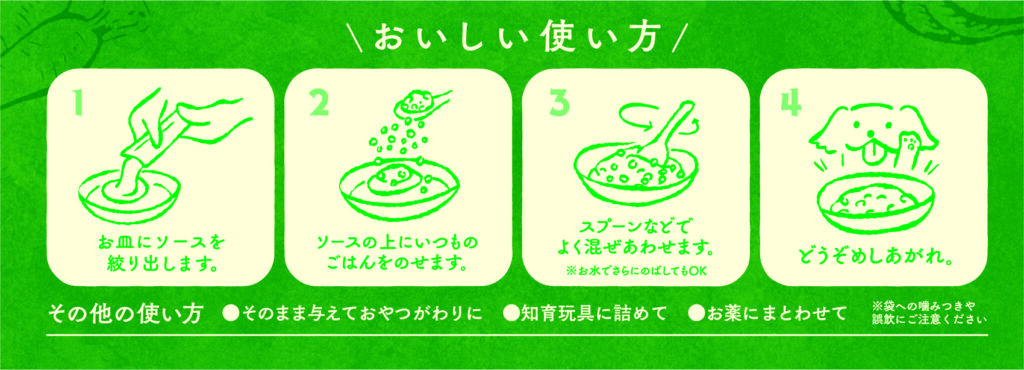 \おいしい使い方/

1
お皿にソースを絞り出します。

2
ソースの上にいつものごはんをのせます。

3
スプーンなどでよく混ぜあわせます。
※お水でさらにのばしてもOK

4
どうぞめしあがれ。

その他の使い方 ●そのまま与えておやつがわりに ●知育玩具に詰めて ●お薬にまとわせて ※袋への噛みつきや誤飲にご注意ください